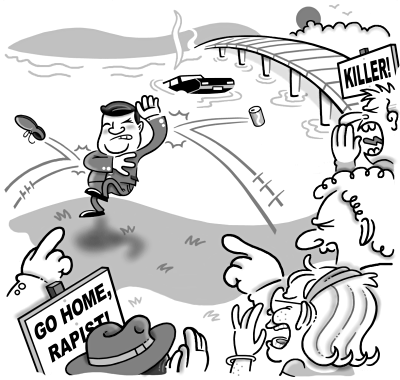 KILLER!

GO HOME, RAPIST!